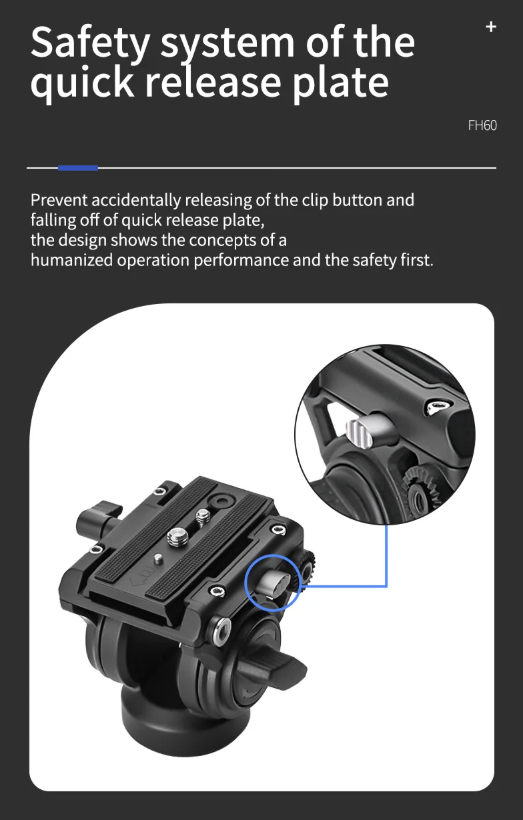 Safety system of the quick release plate

+

FH60

Prevent accidentally releasing of the clip button and falling off of quick release plate,
the design shows the concepts of a
humanized operation performance and the safety first.